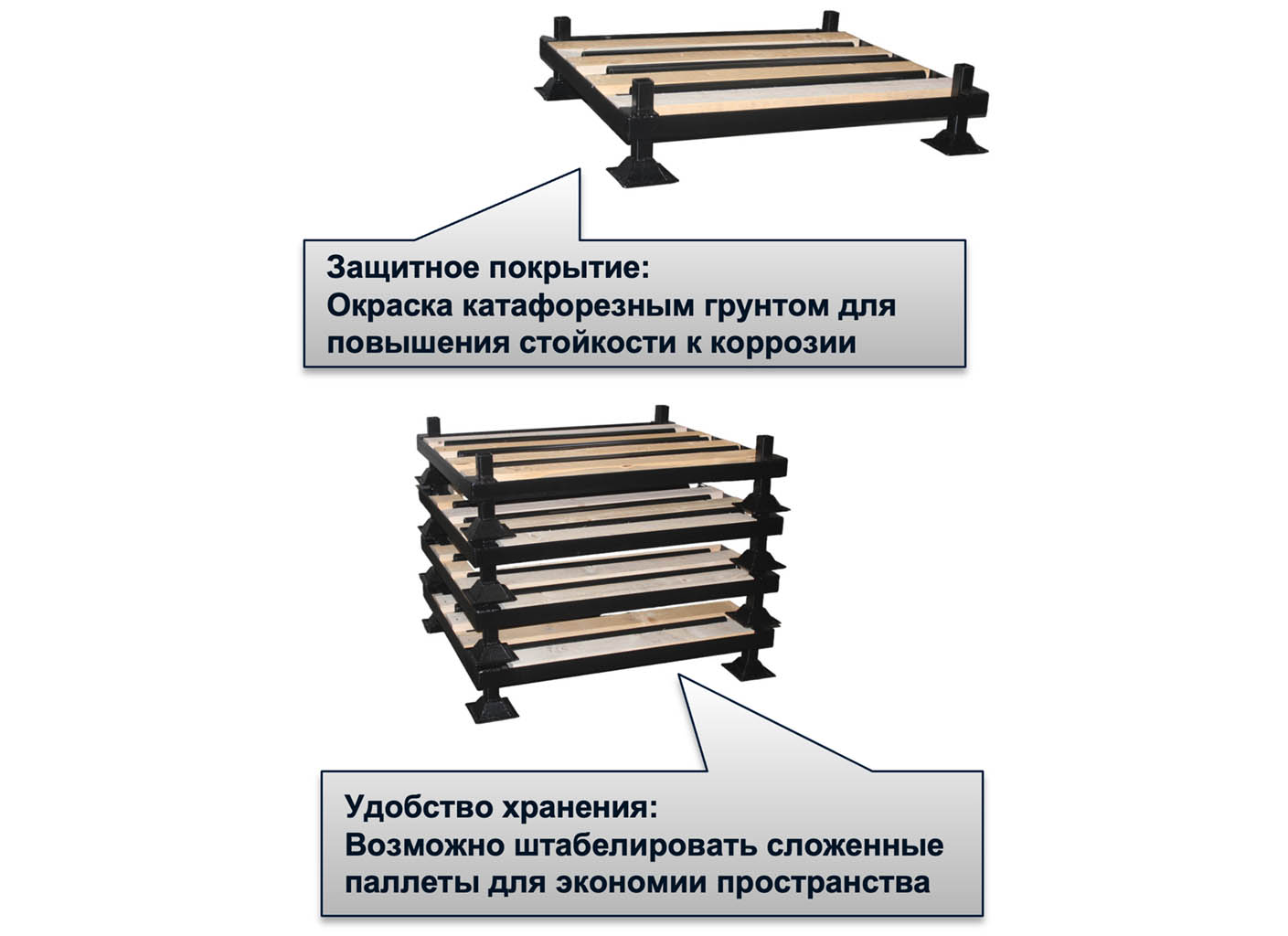 Защитное покрытие:
Окраска катафорезным грунтом для повышения стойкости к коррозии

Удобство хранения:
Возможно штабелировать сложенные паллеты для экономии пространства